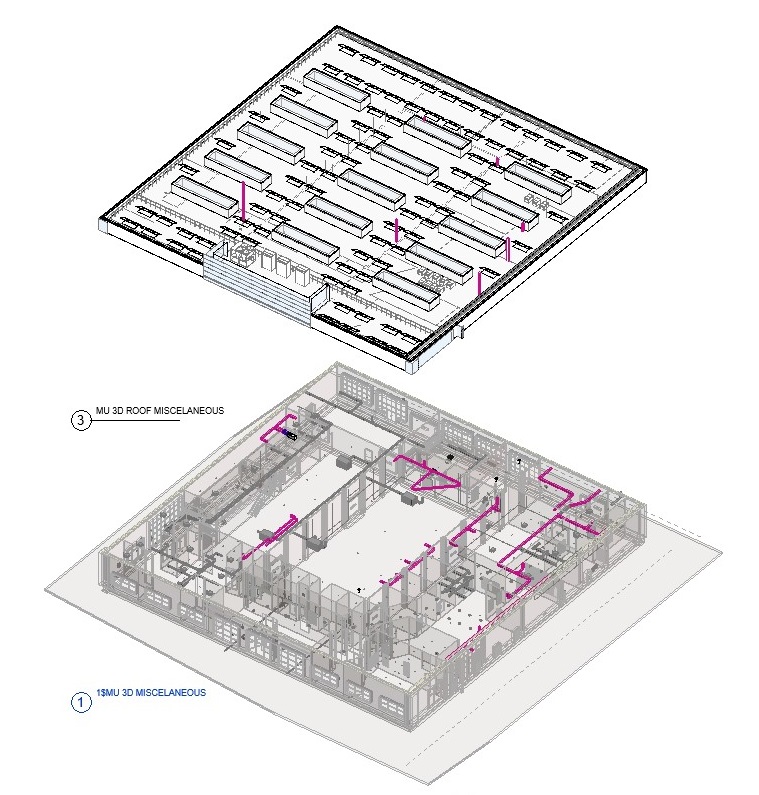 3 MU 3D ROOF MISCELANEOUS

1 1$MU 3D MISCELANEOUS